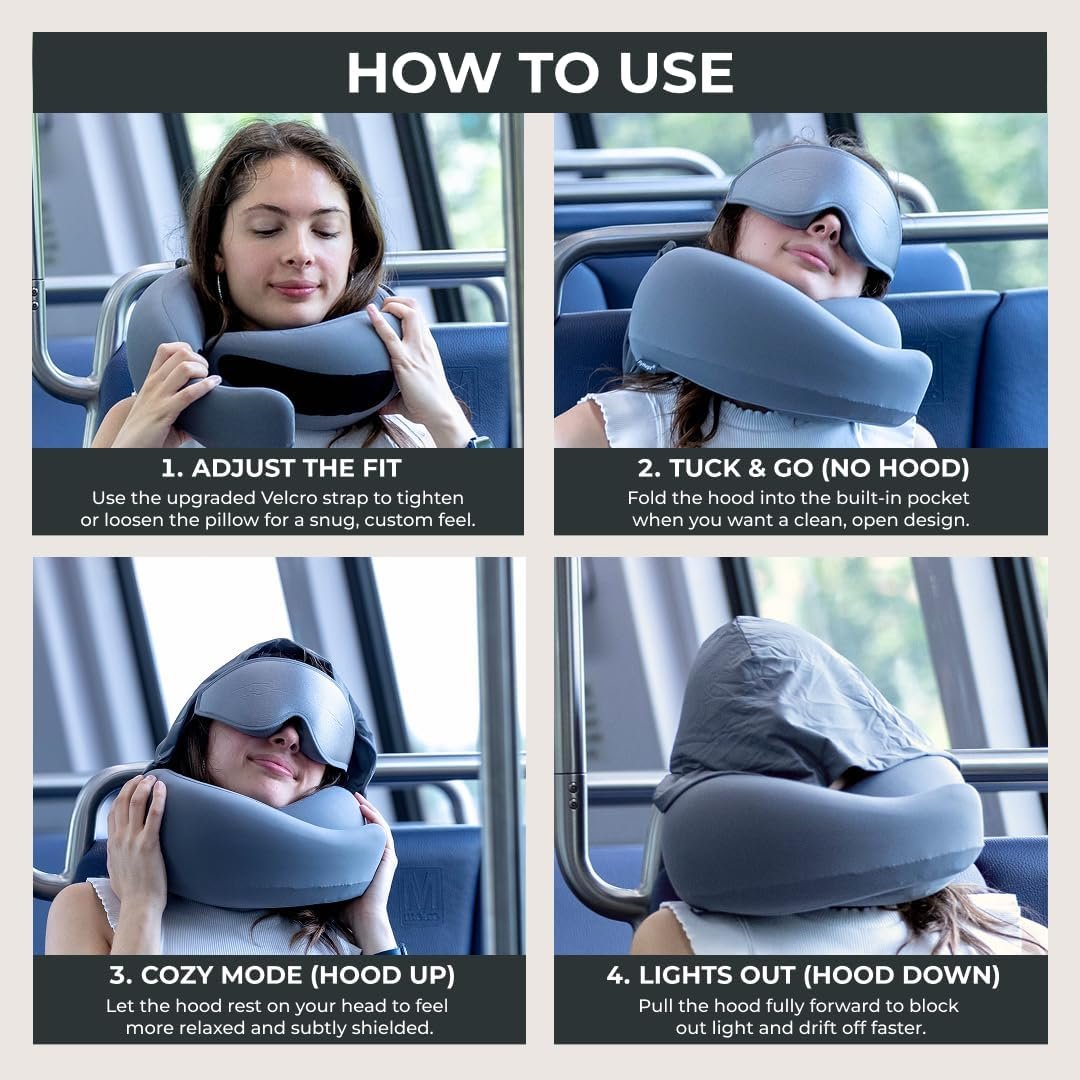 HOW TO USE

1. ADJUST THE FIT
Use the upgraded Velcro strap to tighten or loosen the pillow for a snug, custom feel.

2. TUCK & GO (NO HOOD)
Fold the hood into the built-in pocket when you want a clean, open design.

3. COZY MODE (HOOD UP)
Let the hood rest on your head to feel more relaxed and subtly shielded.

4. LIGHTS OUT (HOOD DOWN)
Pull the hood fully forward to block out light and drift off faster.